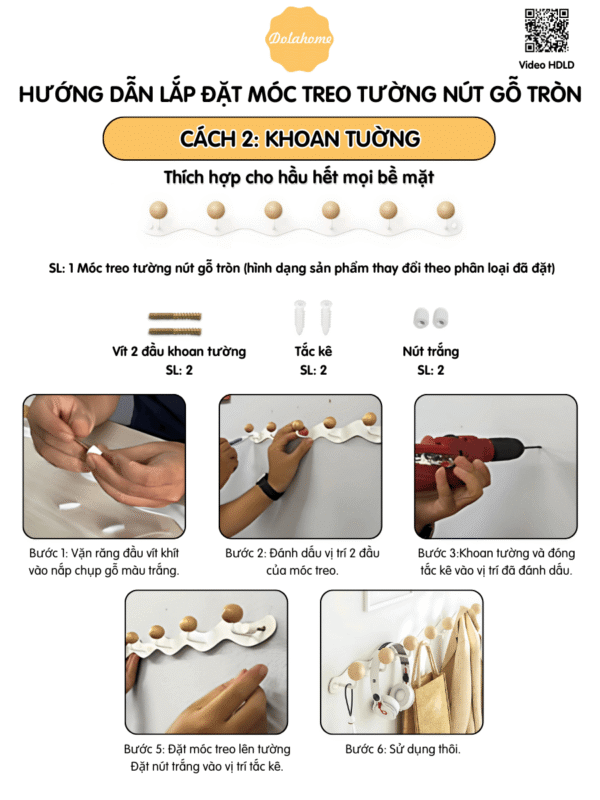 Dolahome

Video HDLD

HƯỚNG DẪN LẮP ĐẶT MÓC TREO TƯỜNG NÚT GỖ TRÒN

CÁCH 2: KHOAN TƯỜNG

Thích hợp cho hầu hết mọi bề mặt

SL: 1 Móc treo tường nút gỗ tròn (hình dạng sản phẩm thay đổi theo phân loại đã đặt)

Vít 2 đầu khoan tường
SL: 2

Tắc kê
SL: 2

Nút trắng
SL: 2

Bước 1: Vặn răng đầu vít khít vào nắp chụp gỗ màu trắng.

Bước 2: Đánh dấu vị trí 2 đầu của móc treo.

Bước 3:Khoan tường và đóng tắc kê vào vị trí đã đánh dấu.

Bước 5: Đặt móc treo lên tường Đặt nút trắng vào vị trí tắc kê.

Bước 6: Sử dụng thôi.