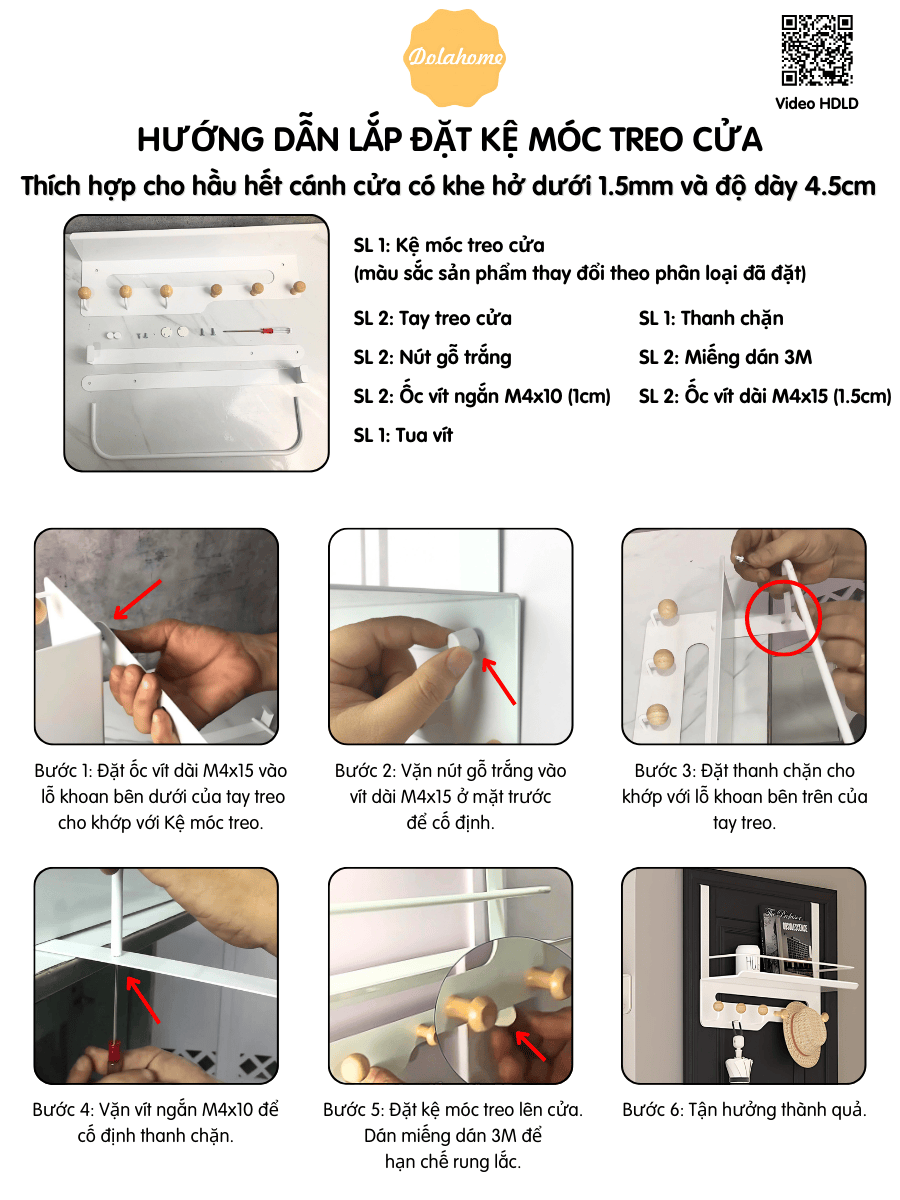 Dolahome

Video HDLD

HƯỚNG DẪN LẮP ĐẶT KỆ MÓC TREO CỬA

Thích hợp cho hầu hết cánh cửa có khe hở dưới 1.5mm và độ dày 4.5cm

SL 1: Kệ móc treo cửa
(màu sắc sản phẩm thay đổi theo phân loại đã đặt)

SL 2: Tay treo cửa

SL 2: Nút gỗ trắng

SL 2: Ốc vít ngắn M4x10 (1cm)

SL 1: Tua vít

SL 1: Thanh chặn

SL 2: Miếng dán 3M

SL 2: Ốc vít dài M4x15 (1.5cm)

Bước 1: Đặt ốc vít dài M4x15 vào lỗ khoan bên dưới của tay treo cho khớp với Kệ móc treo.

Bước 2: Vặn nút gỗ trắng vào vít dài M4x15 ở mặt trước để cố định.

Bước 3: Đặt thanh chặn cho khớp với lỗ khoan bên trên của tay treo.

Bước 4: Vặn vít ngắn M4x10 để cố định thanh chặn.

Bước 5: Đặt kệ móc treo lên cửa. Dán miếng dán 3M để hạn chế rung lắc.

Bước 6: Tận hưởng thành quả.